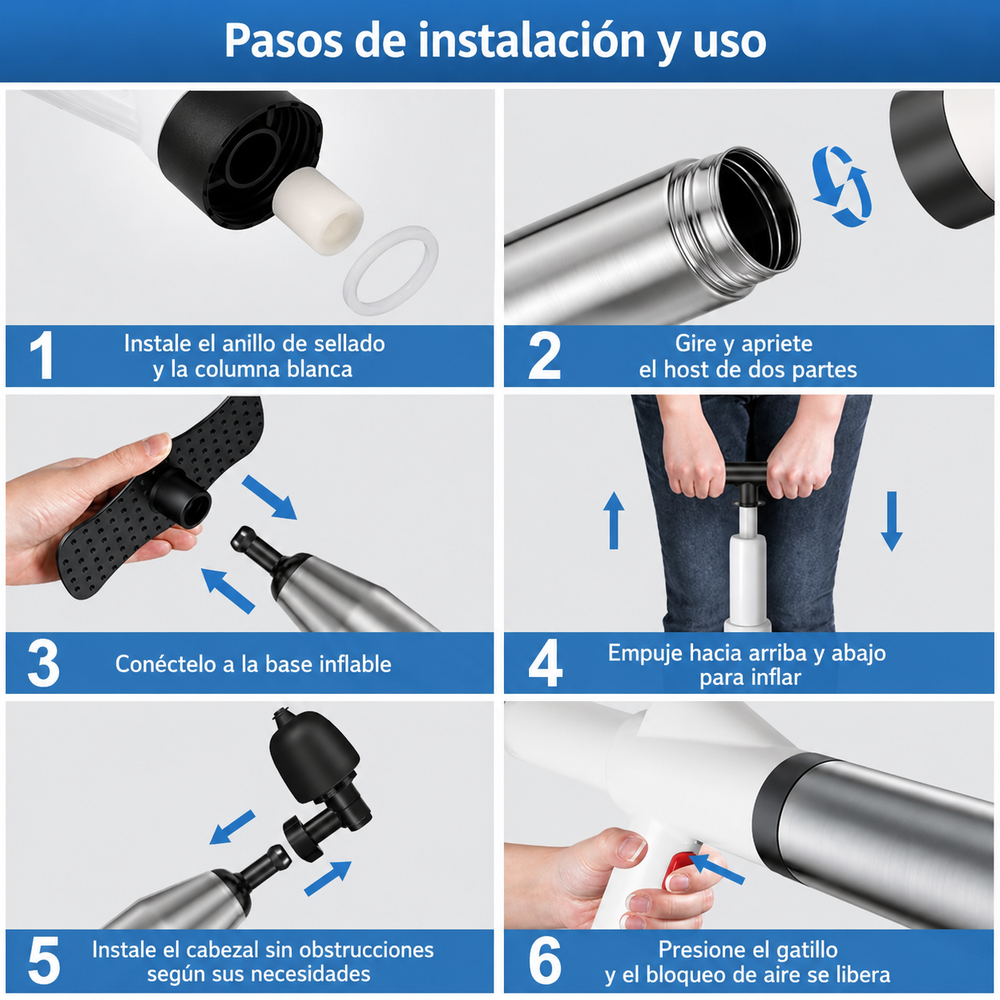 Pasos de instalación y uso

1
Instale el anillo de sellado y la columna blanca

2
Gire y apriete el host de dos partes

3
Conéctelo a la base inflable

4
Empuje hacia arriba y abajo para inflar

5
Instale el cabezal sin obstrucciones según sus necesidades

6
Presione el gatillo y el bloqueo de aire se libera