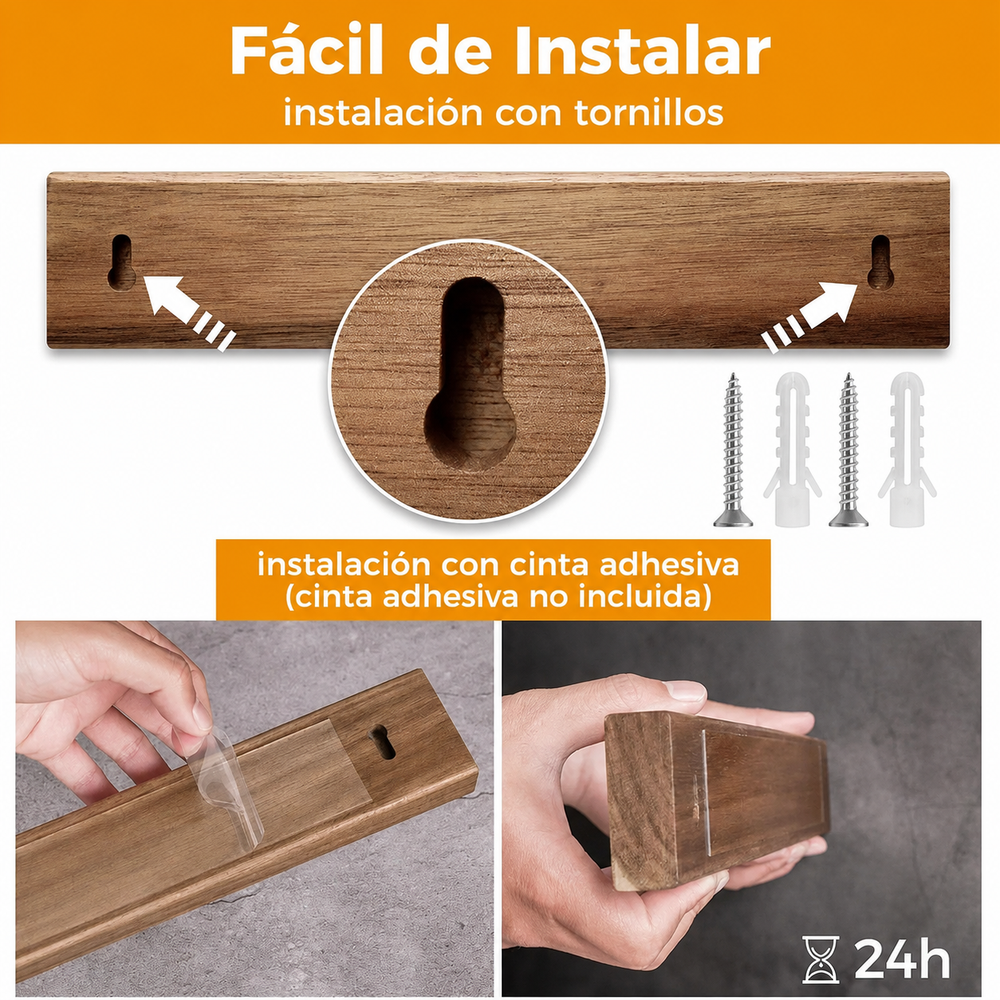 Fácil de Instalar
instalación con tornillos

instalación con cinta adhesiva
(cinta adhesiva no incluida)

24h