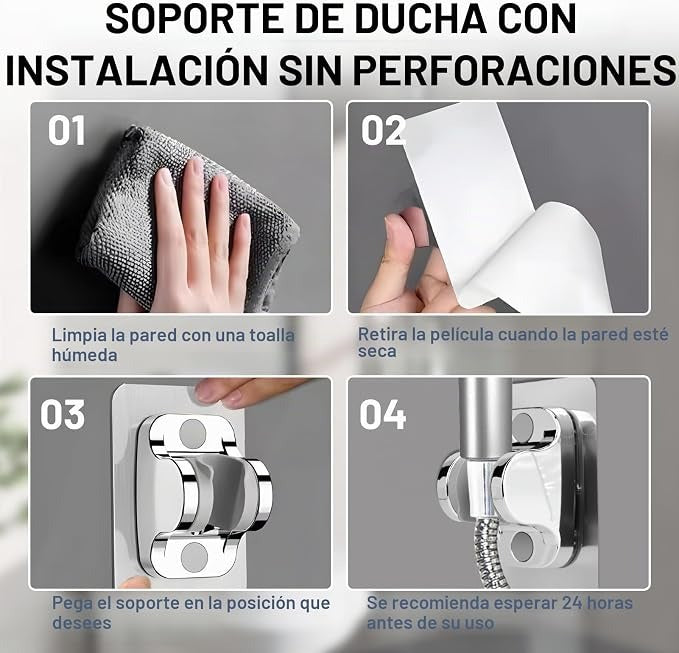 SOPORTE DE DUCHA CON INSTALACIÓN SIN PERFORACIONES

01

Limpia la pared con una toalla húmeda

02

Retira la película cuando la pared esté seca

03

Pega el soporte en la posición que desees

04

Se recomienda esperar 24 horas antes de su uso